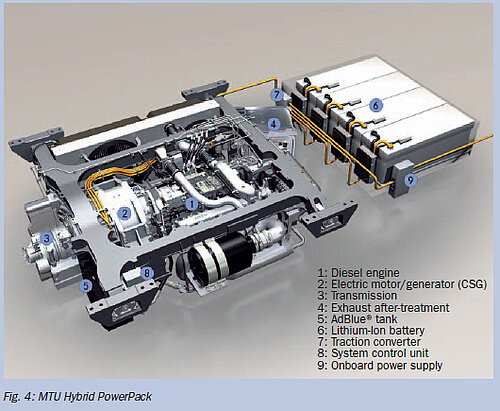 7
6
4
9
1
2
3
8
5

1: Diesel engine
2: Electric motor/generator (CSG)
3: Transmission
4: Exhaust after-treatment
5: AdBlue® tank
6: Lithium-Ion battery
7: Traction converter
8: System control unit
9: Onboard power supply

Fig. 4: MTU Hybrid PowerPack